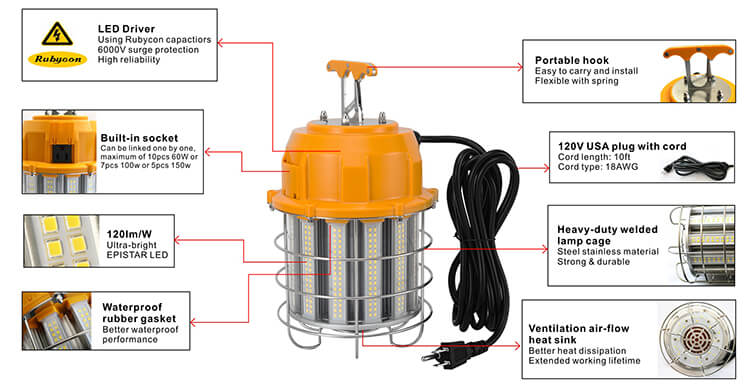 Rubycon

LED Driver
Using Rubycon capactiors
6000V surge protection
High reliability

Built-in socket
Can be linked one by one, maximum of 10pcs 60W or 7pcs 100w or 5pcs 150w

120lm/W
Ultra-bright
EPISTAR LED

Waterproof rubber gasket
Better waterproof performance

Portable hook
Easy to carry and install
Flexible with spring

120V USA plug with cord
Cord length: 10ft
Cord type: 18AWG

Heavy-duty welded lamp cage
Steel stainless material
Strong & durable

Ventilation air-flow heat sink
Better heat dissipation
Extended working lifetime