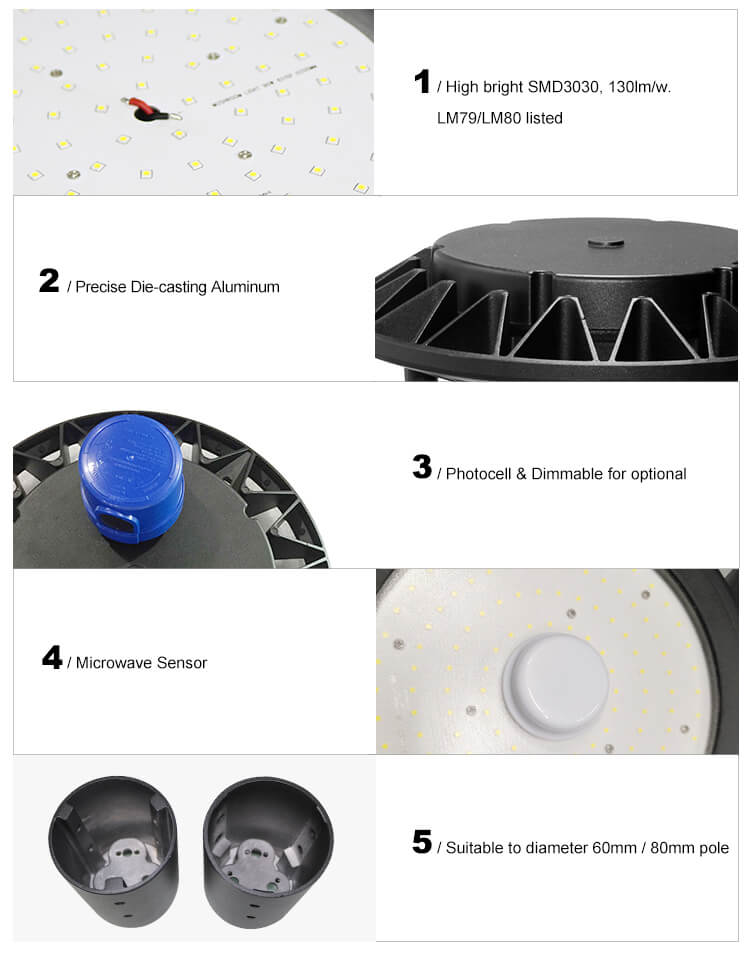 1 / High bright SMD3030, 130lm/w. LM79/LM80 listed

2 / Precise Die-casting Aluminum

3 / Photocell & Dimmable for optional

4 / Microwave Sensor

5 / Suitable to diameter 60mm / 80mm pole