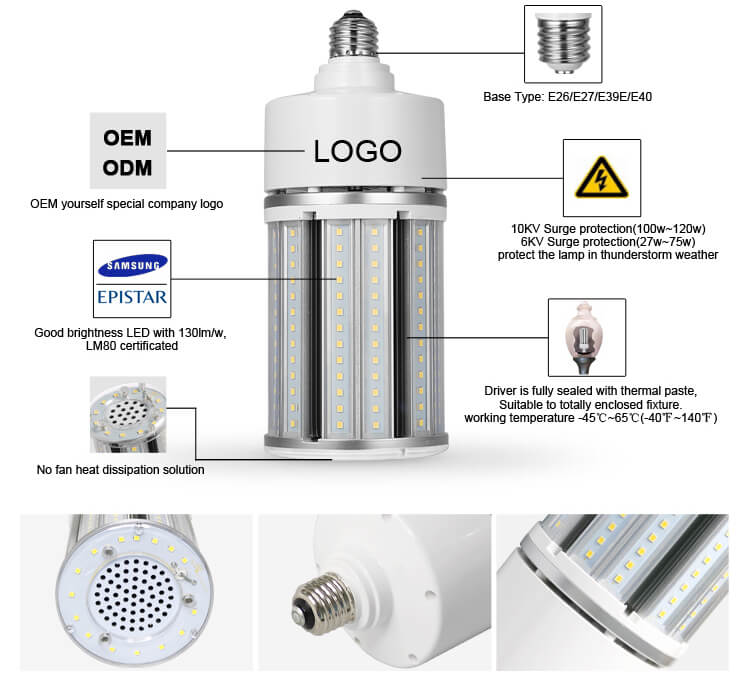 Base Type: E26/E27/E39E/E40

OEM
ODM

LOGO

OEM yourself special company logo

10KV Surge protection(100w~120w)
6KV Surge protection(27w~75w)
protect the lamp in thunderstorm weather

SAMSUNG
EPISTAR

Good brightness LED with 130lm/w,
LM80 certificated

Driver is fully sealed with thermal paste,
Suitable to totally enclosed fixture.
working temperature -45℃~65℃(-40℉~140℉)

No fan heat dissipation solution