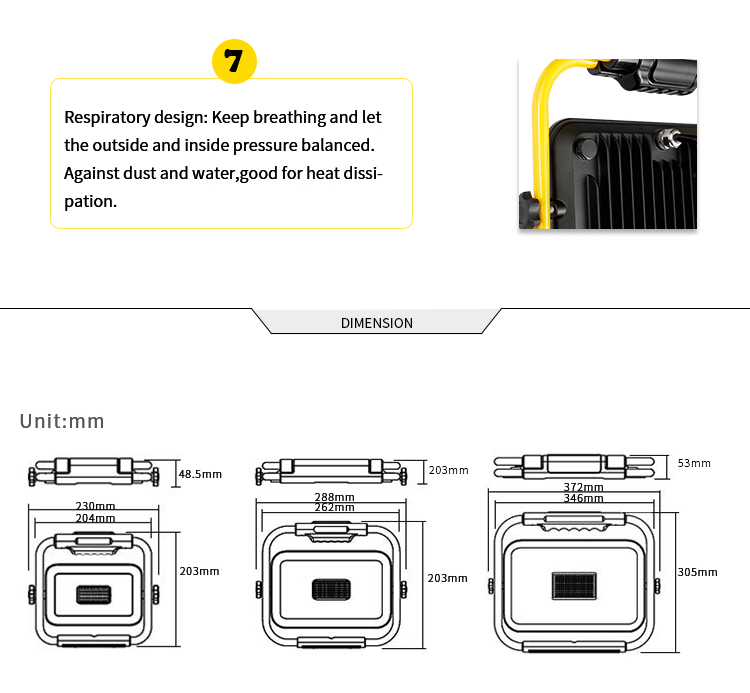 7

Respiratory design: Keep breathing and let the outside and inside pressure balanced. Against dust and water,good for heat dissipation.

DIMENSION

Unit:mm

48.5mm

230mm
204mm

203mm

203mm

288mm
262mm

203mm

53mm

372mm
346mm

305mm